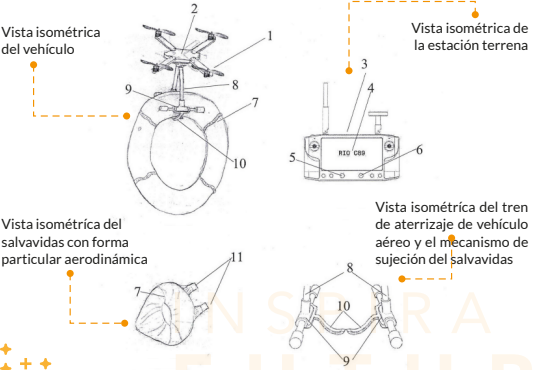 Vista isométrica del vehículo

2

1

8

9

7

10

Vista isométrica de la estación terrena

3

4

RIO C89

5

6

Vista isométrica del salvavidas con forma particular aerodinámica

11

7

Vista isométrica del tren de aterrizaje de vehículo aéreo y el mecanismo de sujeción del salvavidas

8

10

9

INSPIRA